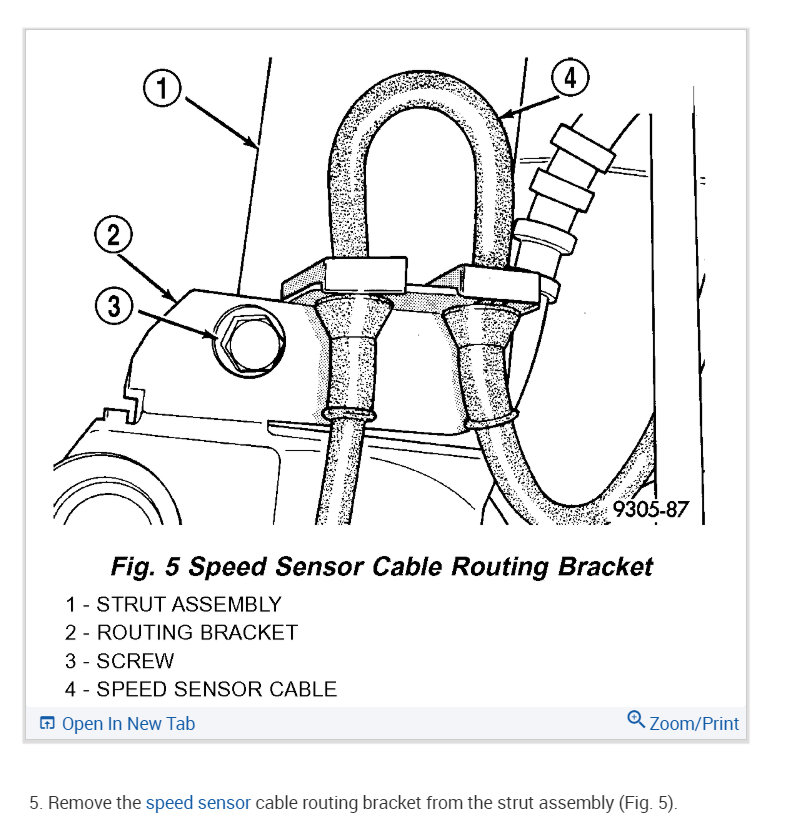 1
4
2
3
9305-87

Fig. 5 Speed Sensor Cable Routing Bracket

1 - STRUT ASSEMBLY
2 - ROUTING BRACKET
3 - SCREW
4 - SPEED SENSOR CABLE

Open In New Tab

Zoom/Print

5. Remove the speed sensor cable routing bracket from the strut assembly (Fig. 5).