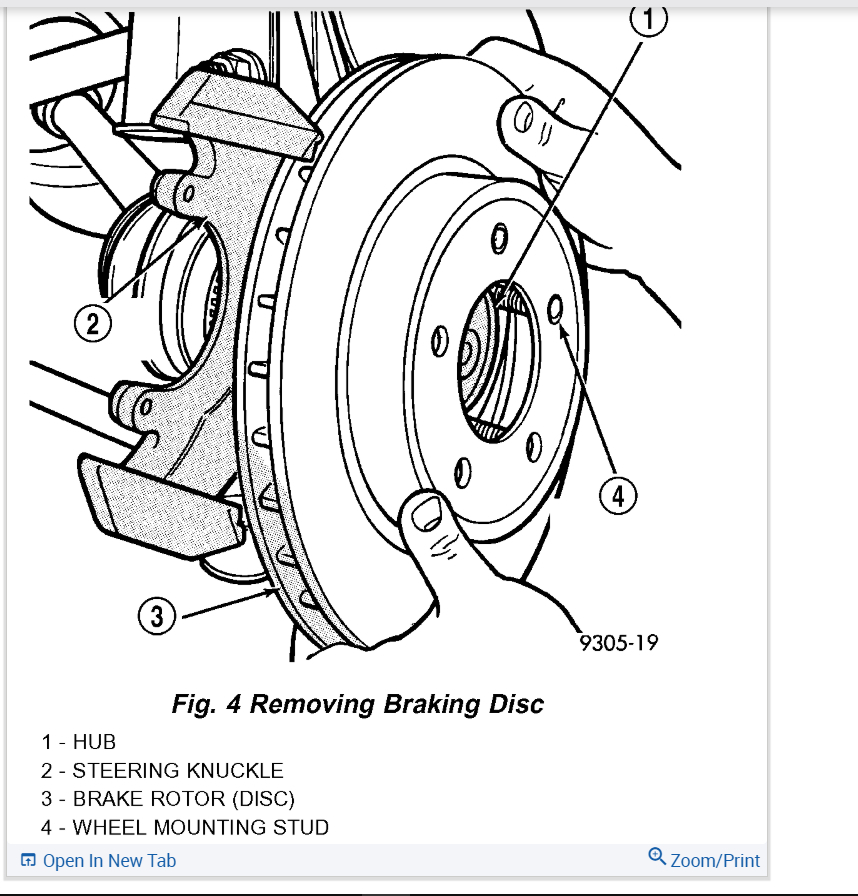 1

2

4

3

9305-19

Fig. 4 Removing Braking Disc

1 - HUB
2 - STEERING KNUCKLE
3 - BRAKE ROTOR (DISC)
4 - WHEEL MOUNTING STUD

Open In New Tab

Zoom/Print