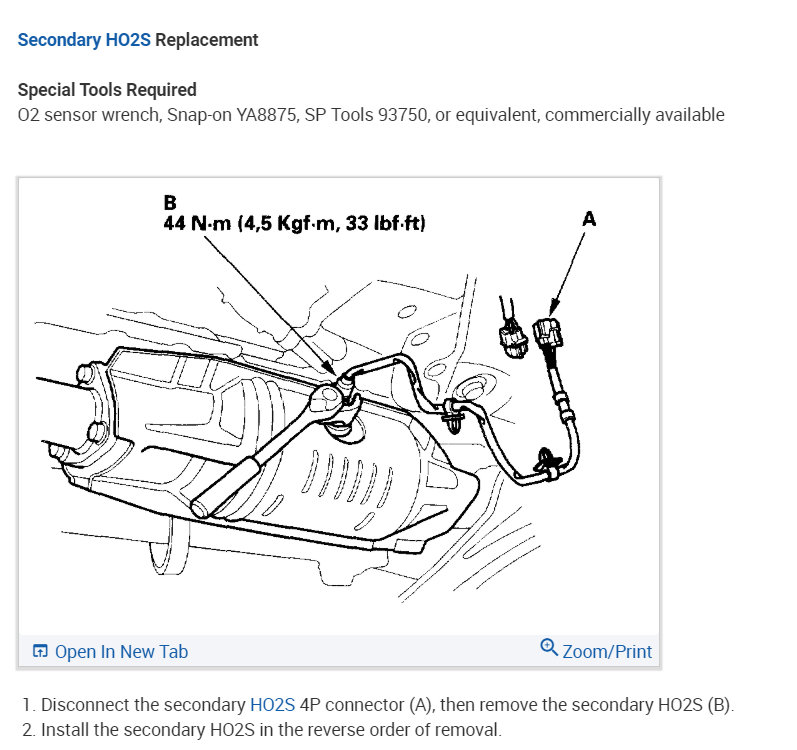 Secondary HO2S Replacement

Special Tools Required
O2 sensor wrench, Snap-on YA8875, SP Tools 93750, or equivalent, commercially available

B
44 N·m (4,5 Kgf·m, 33 lbf·ft)

A

Open In New Tab

Zoom/Print

1. Disconnect the secondary HO2S 4P connector (A), then remove the secondary HO2S (B).
2. Install the secondary HO2S in the reverse order of removal.