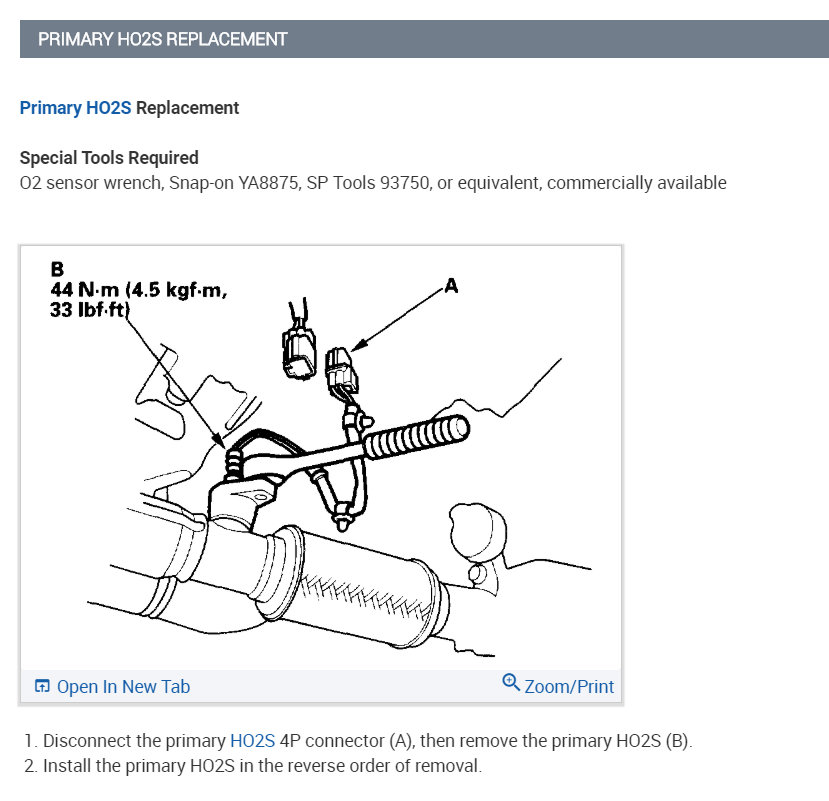 PRIMARY HO2S REPLACEMENT

Primary HO2S Replacement

Special Tools Required
O2 sensor wrench, Snap-on YA8875, SP Tools 93750, or equivalent, commercially available

B
44 N·m (4.5 kgf·m, 33 lbf·ft)

A

Open In New Tab

Zoom/Print

1. Disconnect the primary HO2S 4P connector (A), then remove the primary HO2S (B).
2. Install the primary HO2S in the reverse order of removal.