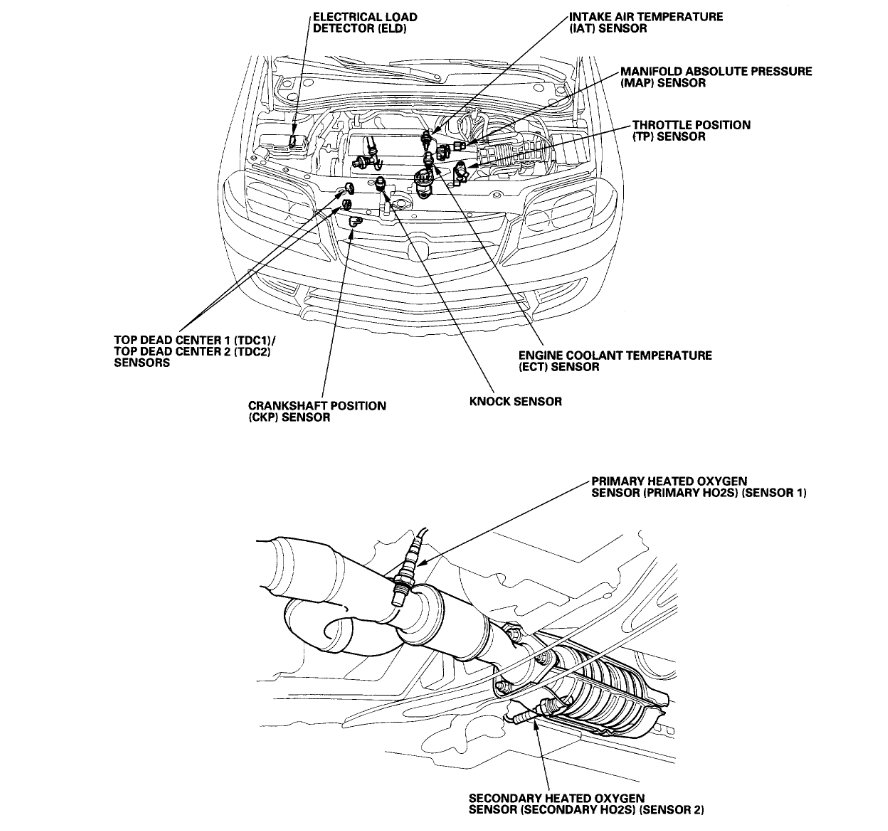 ELECTRICAL LOAD DETECTOR (ELD)

INTAKE AIR TEMPERATURE (IAT) SENSOR

MANIFOLD ABSOLUTE PRESSURE (MAP) SENSOR

THROTTLE POSITION (TP) SENSOR

TOP DEAD CENTER 1 (TDC1)/ TOP DEAD CENTER 2 (TDC2) SENSORS

ENGINE COOLANT TEMPERATURE (ECT) SENSOR

CRANKSHAFT POSITION (CKP) SENSOR

KNOCK SENSOR

PRIMARY HEATED OXYGEN SENSOR (PRIMARY HO2S) (SENSOR 1)

SECONDARY HEATED OXYGEN SENSOR (SECONDARY HO2S) (SENSOR 2)