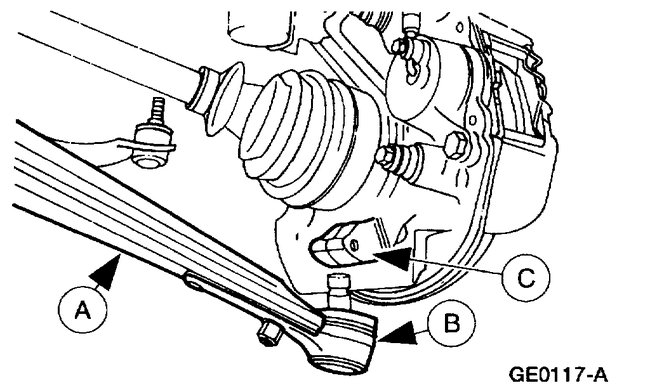 C
A
B
GE0117-A