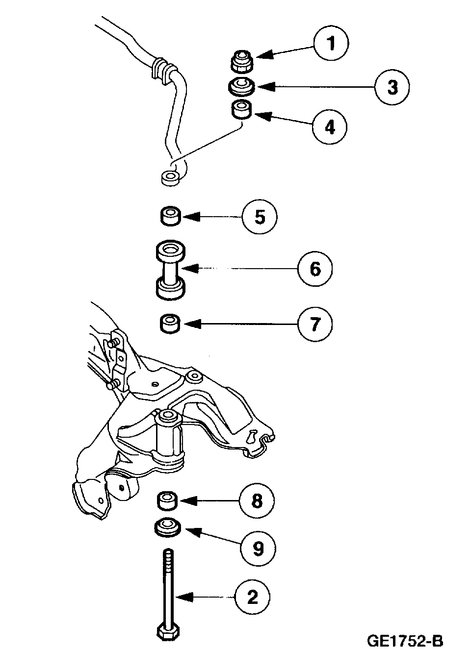 1
3
4
5
6
7
8
9
2
GE1752-B