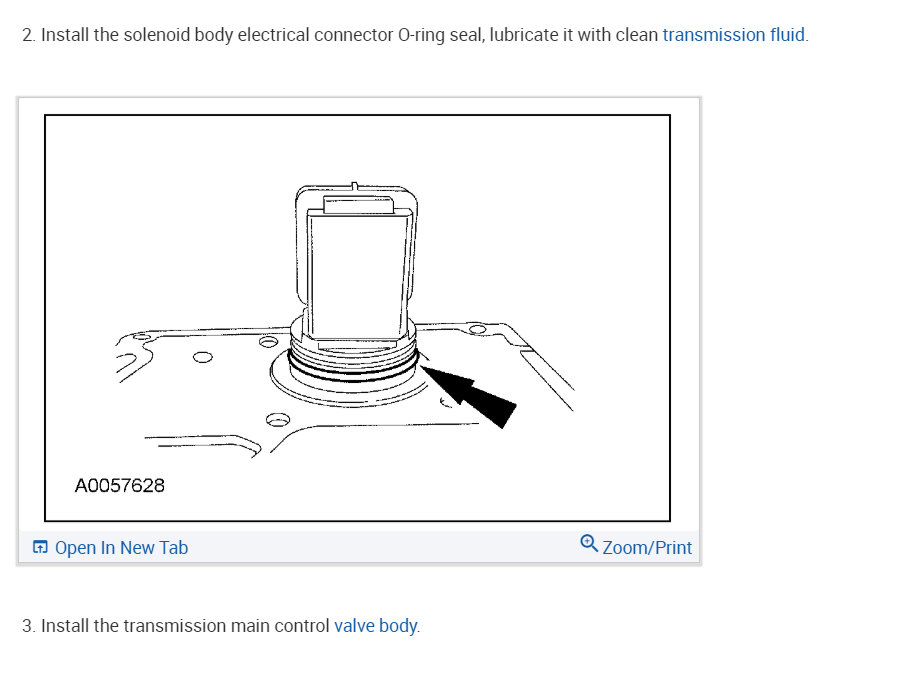 2. Install the solenoid body electrical connector O-ring seal, lubricate it with clean transmission fluid.

A0057628

Open In New Tab

Zoom/Print

3. Install the transmission main control valve body.