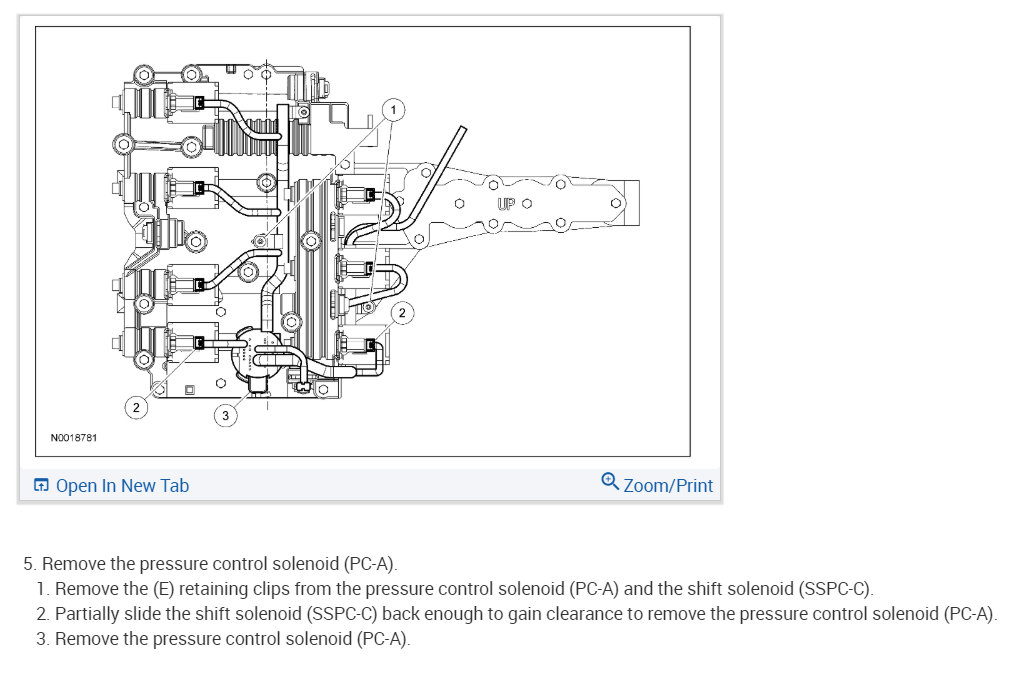 1

UP

2

2

3

N0018781

Open In New Tab

Zoom/Print

5. Remove the pressure control solenoid (PC-A).
1. Remove the (E) retaining clips from the pressure control solenoid (PC-A) and the shift solenoid (SSPC-C).
2. Partially slide the shift solenoid (SSPC-C) back enough to gain clearance to remove the pressure control solenoid (PC-A).
3. Remove the pressure control solenoid (PC-A).