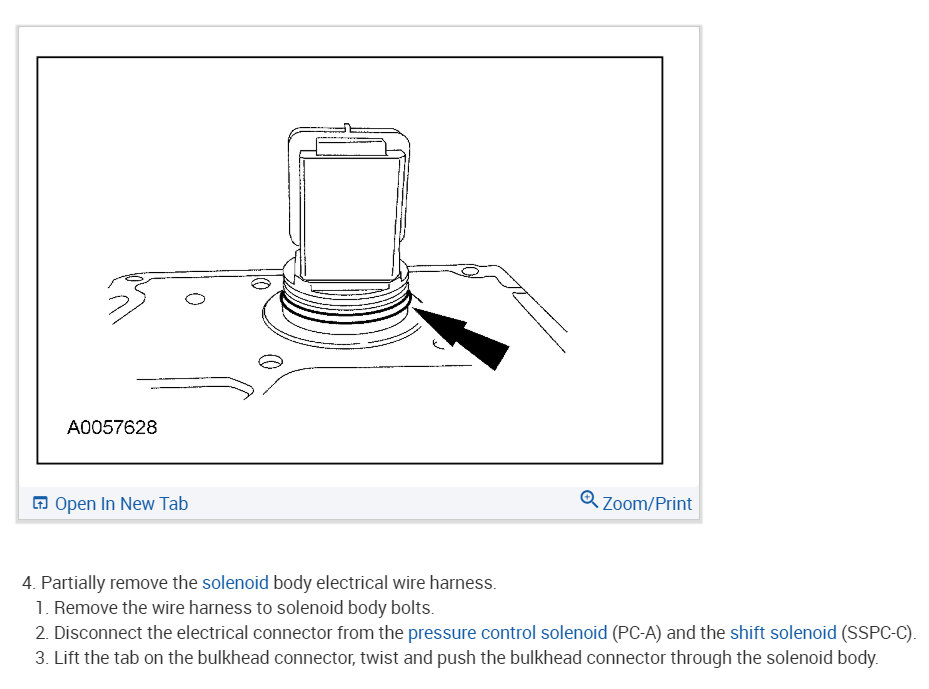 A0057628

Open In New Tab

Zoom/Print

4. Partially remove the solenoid body electrical wire harness.
1. Remove the wire harness to solenoid body bolts.
2. Disconnect the electrical connector from the pressure control solenoid (PC-A) and the shift solenoid (SSPC-C).
3. Lift the tab on the bulkhead connector, twist and push the bulkhead connector through the solenoid body.