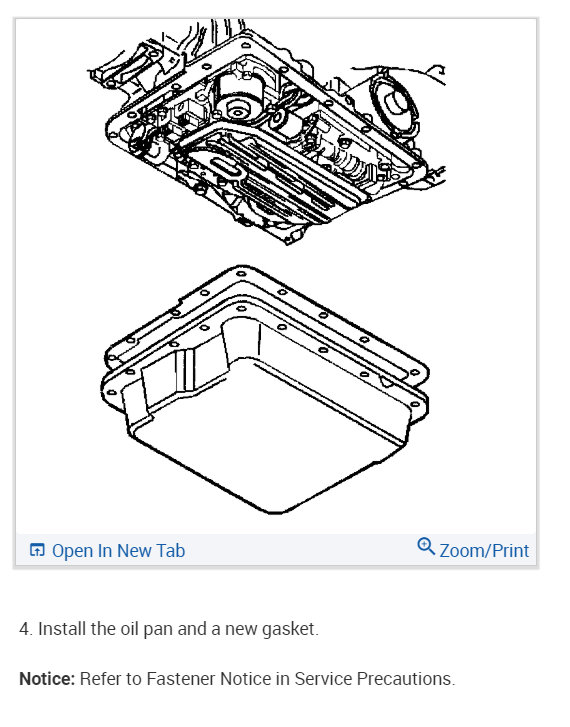 Open In New Tab

Zoom/Print

4. Install the oil pan and a new gasket.

Notice: Refer to Fastener Notice in Service Precautions.