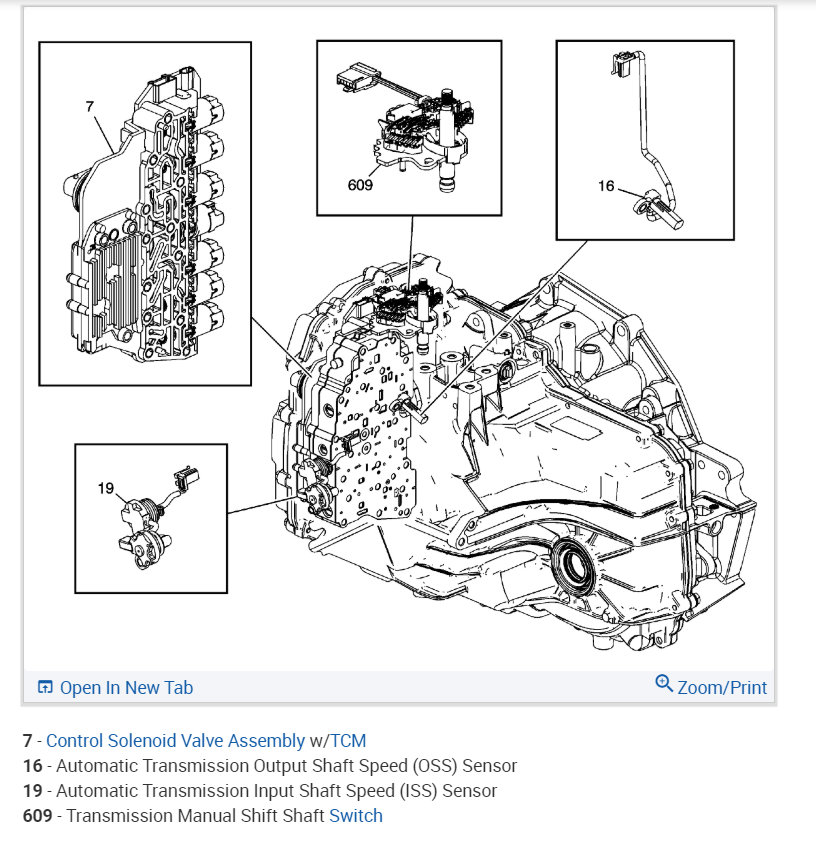 7

609

16

19

Open In New Tab

Zoom/Print

7 - Control Solenoid Valve Assembly w/TCM
16 - Automatic Transmission Output Shaft Speed (OSS) Sensor
19 - Automatic Transmission Input Shaft Speed (ISS) Sensor
609 - Transmission Manual Shift Shaft Switch