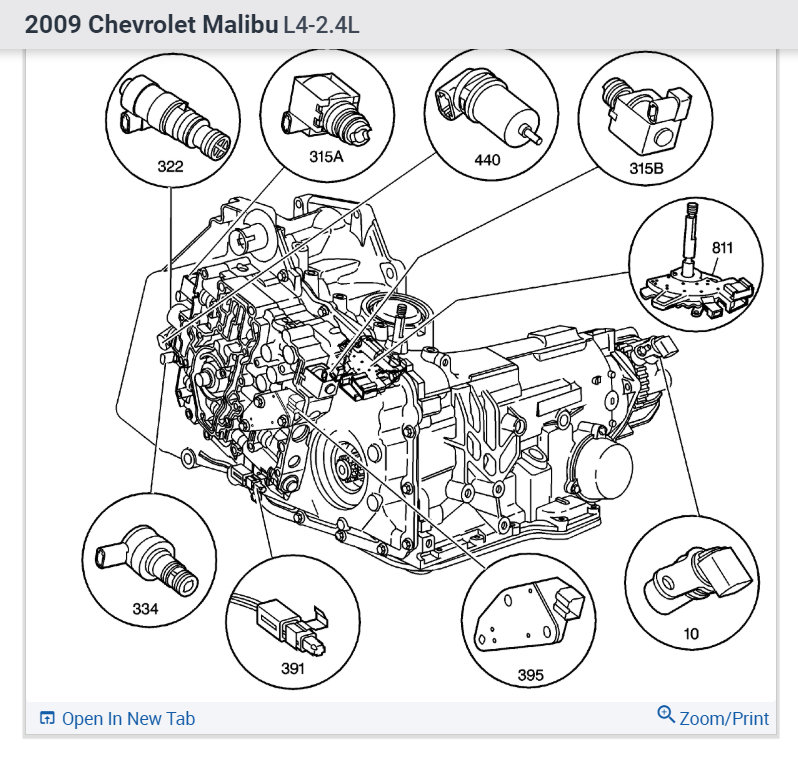 2009 Chevrolet Malibu L4-2.4L

322

315A

440

315B

811

334

391

395

10

Open In New Tab

Zoom/Print