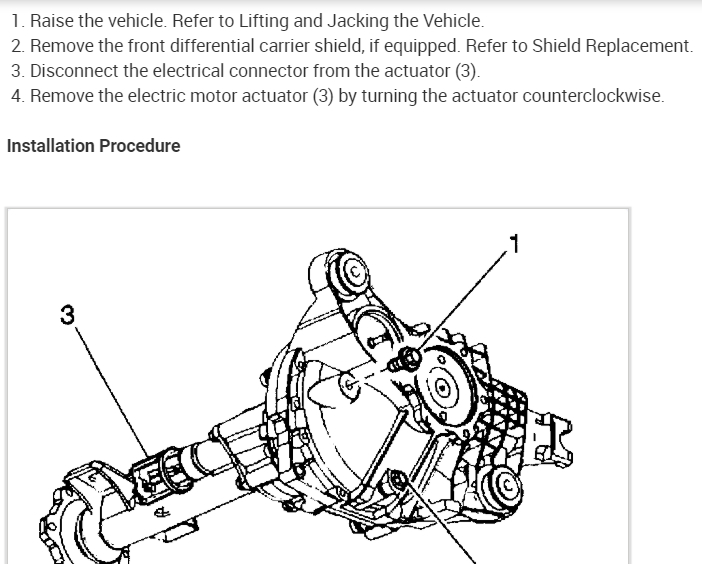 1. Raise the vehicle. Refer to Lifting and Jacking the Vehicle.
2. Remove the front differential carrier shield, if equipped. Refer to Shield Replacement.
3. Disconnect the electrical connector from the actuator (3).
4. Remove the electric motor actuator (3) by turning the actuator counterclockwise.

Installation Procedure

1

3