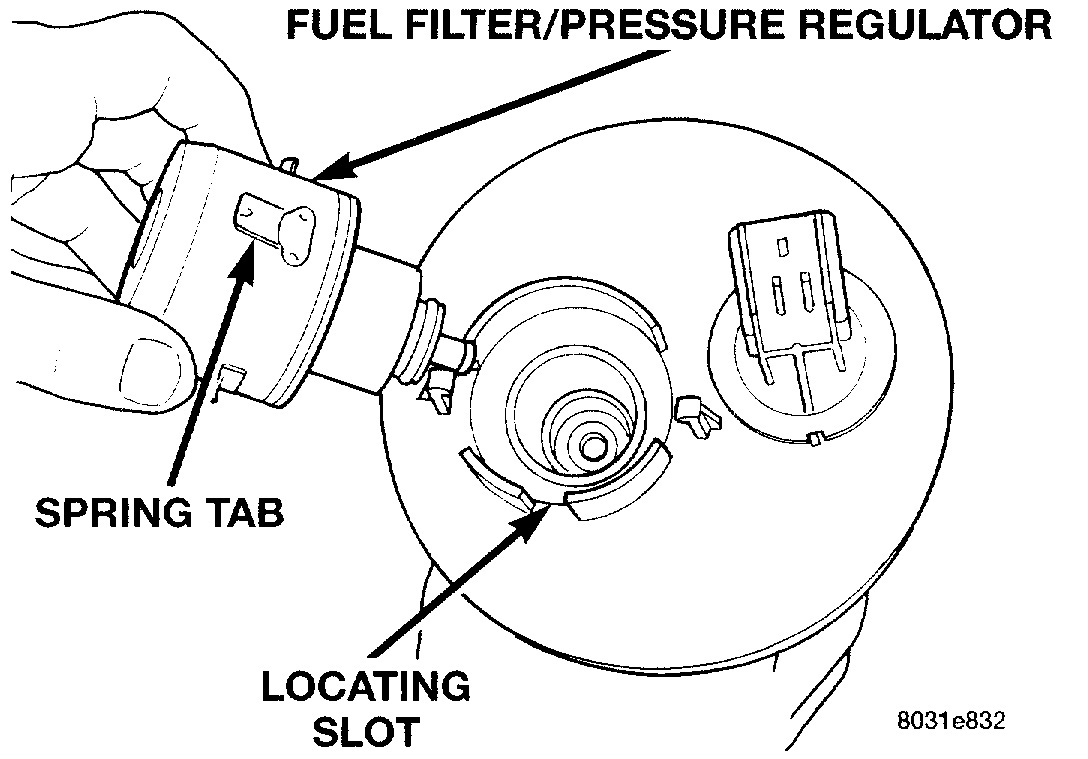 FUEL FILTER/PRESSURE REGULATOR

SPRING TAB

LOCATING SLOT

8031e832