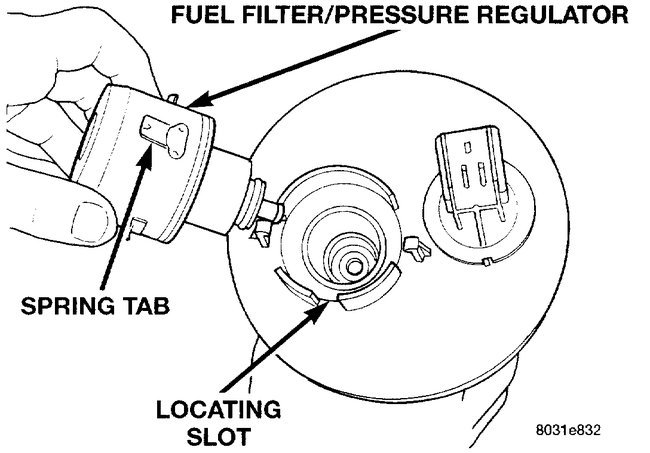 FUEL FILTER/PRESSURE REGULATOR

SPRING TAB

LOCATING SLOT

8031e832