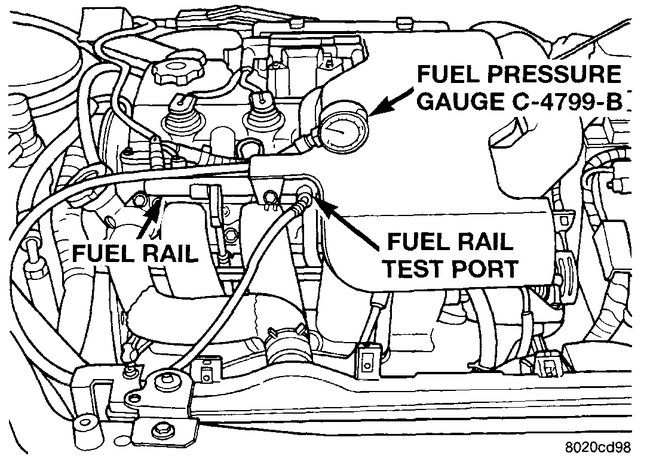 FUEL PRESSURE GAUGE C-4799-B

FUEL RAIL

FUEL RAIL TEST PORT

8020cd98