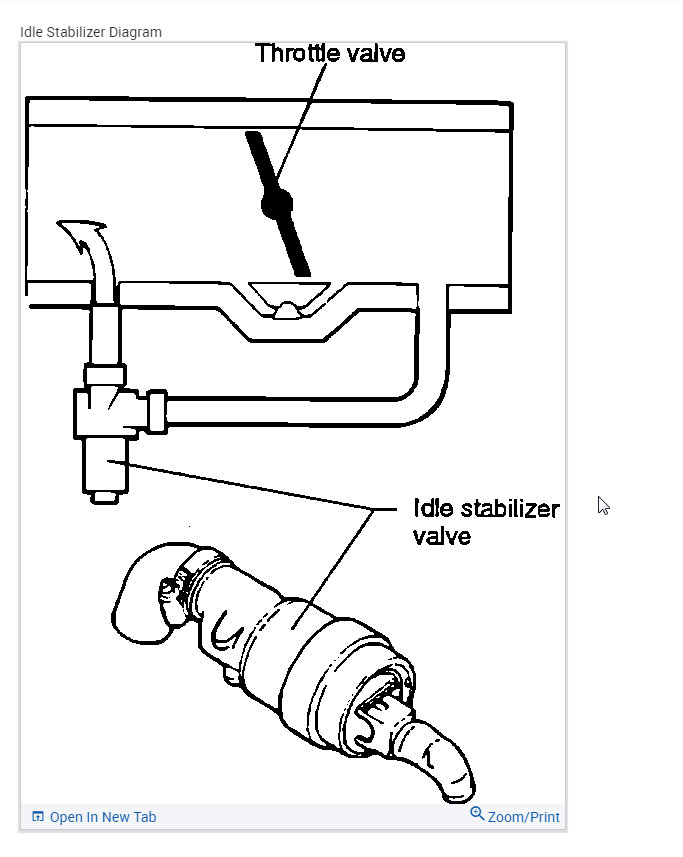 Idle Stabilizer Diagram

Throttle valve

Idle stabilizer valve

Open In New Tab

Zoom/Print