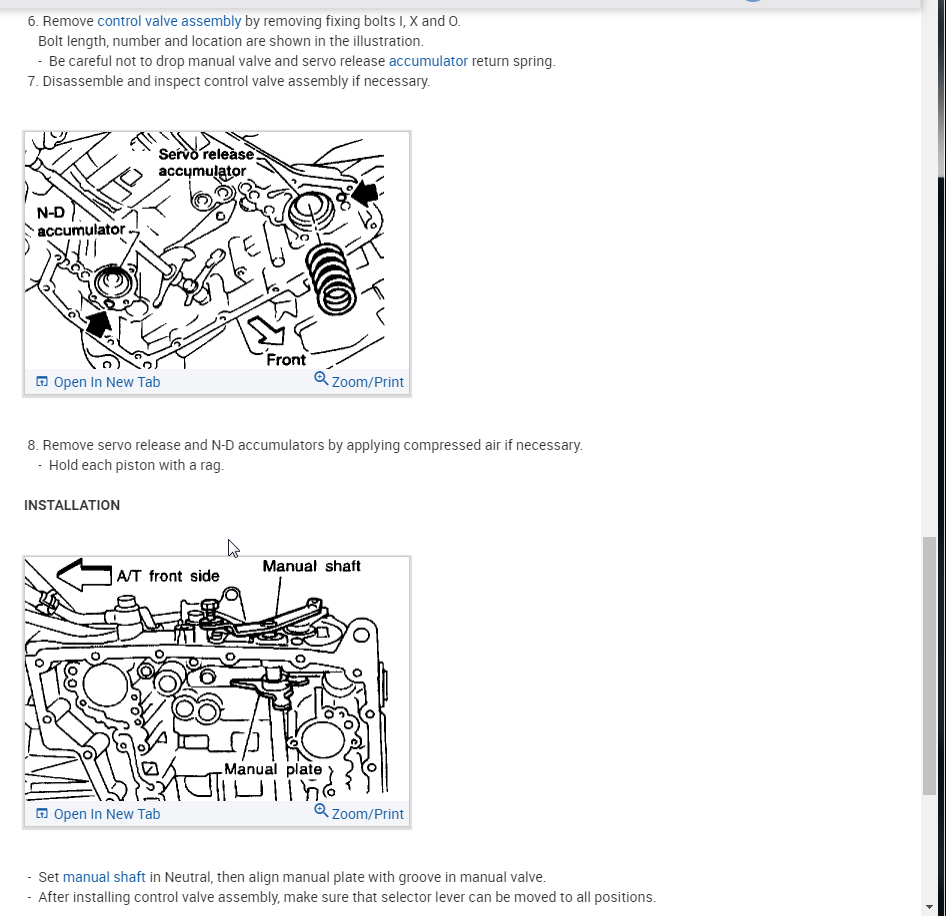 6. Remove control valve assembly by removing fixing bolts I, X and O.
Bolt length, number and location are shown in the illustration.
- Be careful not to drop manual valve and servo release accumulator return spring.
7. Disassemble and inspect control valve assembly if necessary.

Servo release accumulator
N-D accumulator
Front

Open In New Tab
Zoom/Print

8. Remove servo release and N-D accumulators by applying compressed air if necessary.
- Hold each piston with a rag.

INSTALLATION

A/T front side
Manual shaft
Manual plate

Open In New Tab
Zoom/Print

- Set manual shaft in Neutral, then align manual plate with groove in manual valve.
- After installing control valve assembly, make sure that selector lever can be moved to all positions.