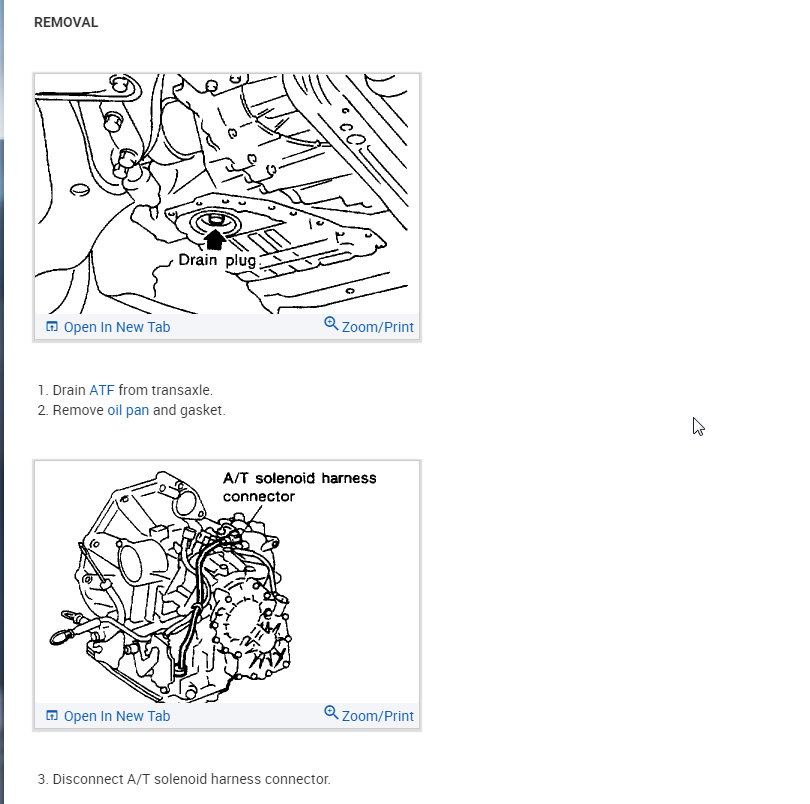 REMOVAL

Drain plug

Open In New Tab    Zoom/Print

1. Drain ATF from transaxle.
2. Remove oil pan and gasket.

A/T solenoid harness connector

Open In New Tab    Zoom/Print

3. Disconnect A/T solenoid harness connector.