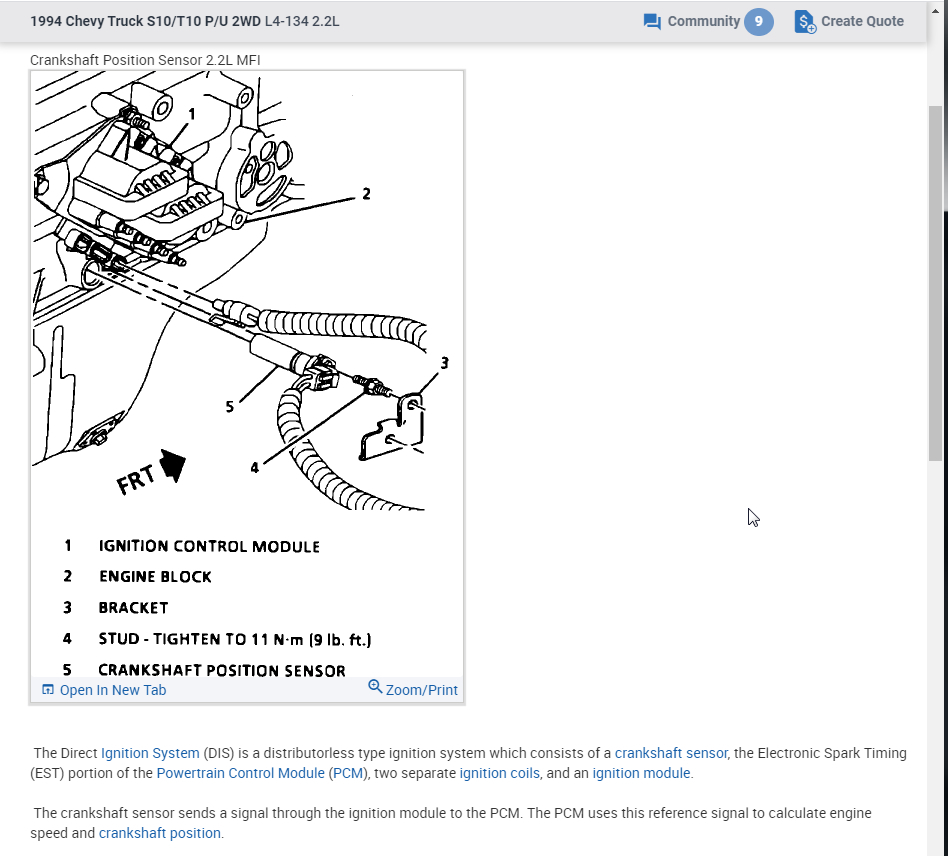 1994 Chevy Truck S10/T10 P/U 2WD L4-134 2.2L

Community 9

Create Quote

Crankshaft Position Sensor 2.2L MFI

1

2

3

5

4

FRT

1 IGNITION CONTROL MODULE

2 ENGINE BLOCK

3 BRACKET

4 STUD - TIGHTEN TO 11 N·m (9 lb. ft.)

5 CRANKSHAFT POSITION SENSOR

Open In New Tab

Zoom/Print

The Direct Ignition System (DIS) is a distributorless type ignition system which consists of a crankshaft sensor, the Electronic Spark Timing (EST) portion of the Powertrain Control Module (PCM), two separate ignition coils, and an ignition module.

The crankshaft sensor sends a signal through the ignition module to the PCM. The PCM uses this reference signal to calculate engine speed and crankshaft position.