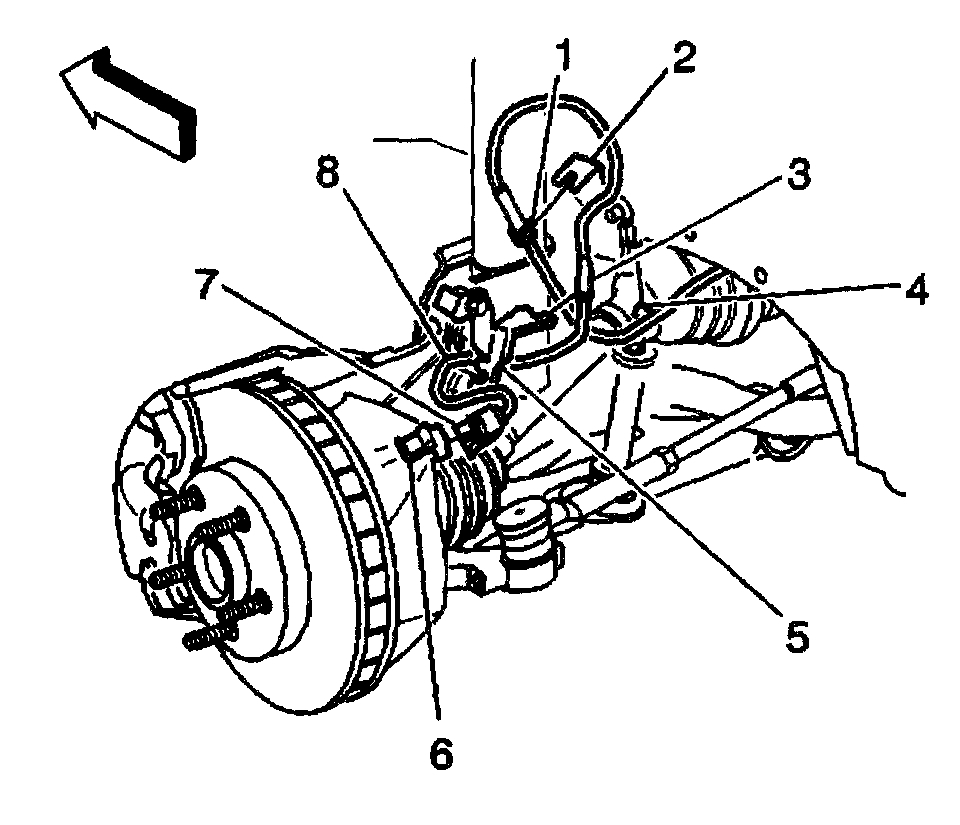 1
2
8
3
7
4
5
6