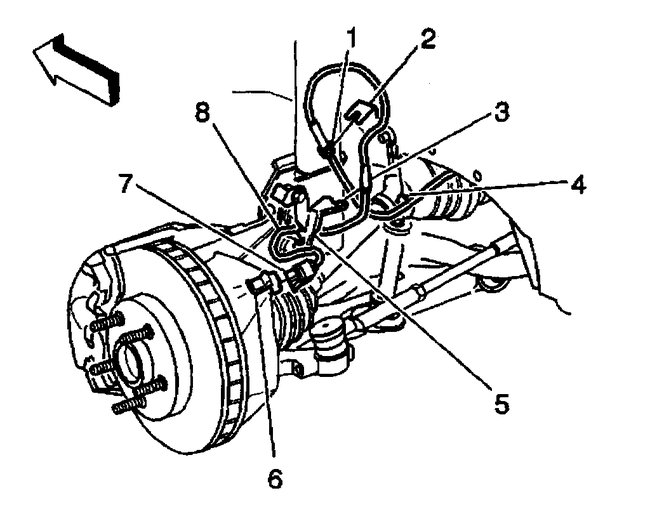 1
2
8
3
7
4
5
6