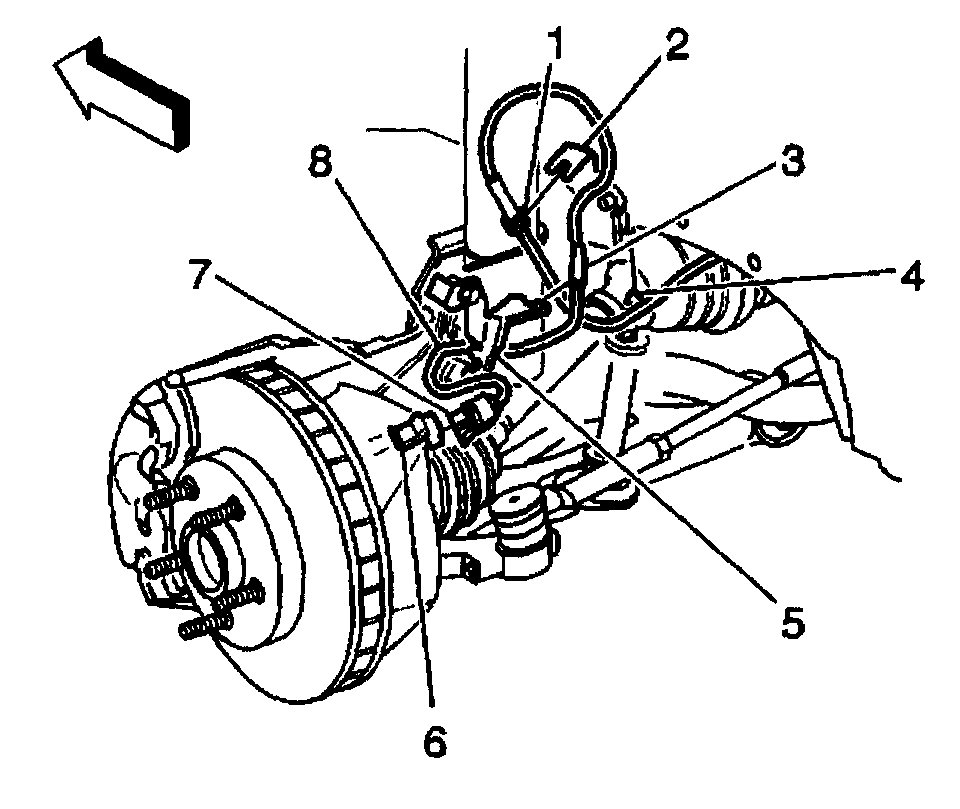 1
2
8
3
7
4
5
6