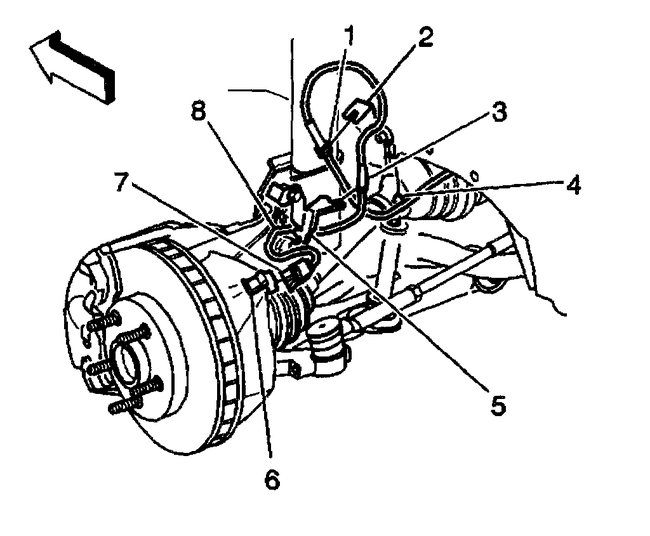 1
2
8
3
7
4
5
6