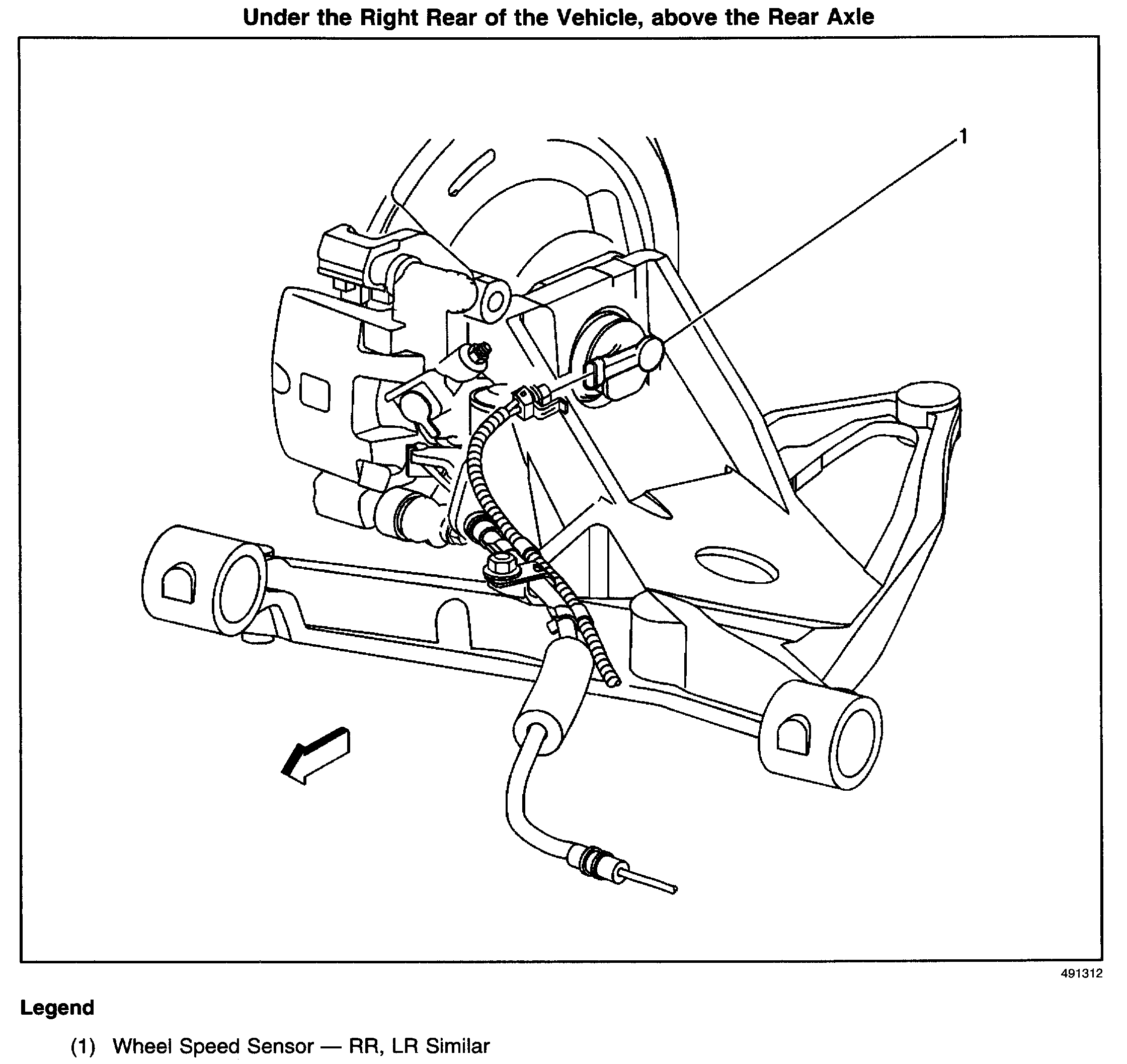 Under the Right Rear of the Vehicle, above the Rear Axle

1

491312

Legend

(1) Wheel Speed Sensor — RR, LR Similar