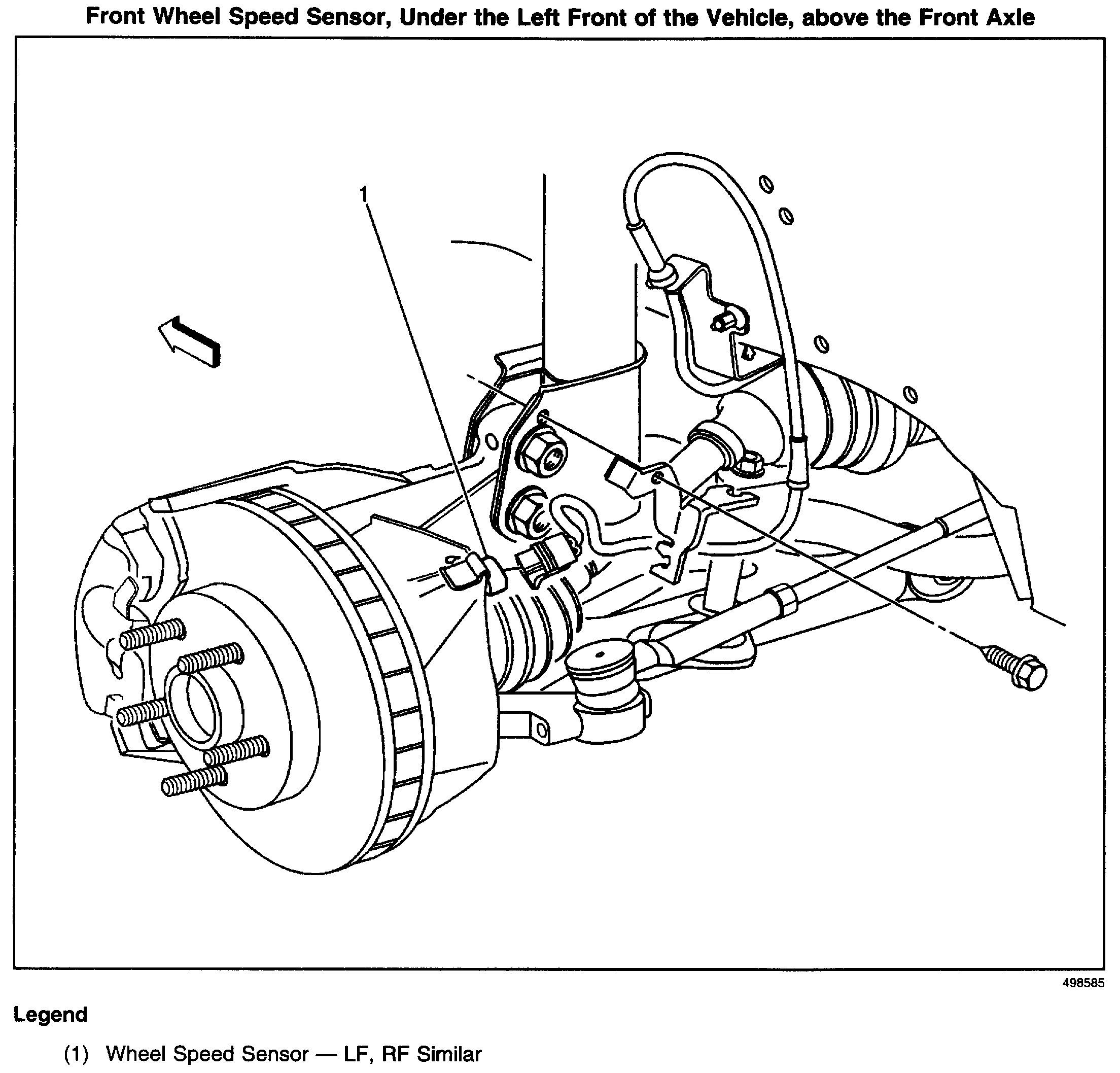 Front Wheel Speed Sensor, Under the Left Front of the Vehicle, above the Front Axle

1

498585

Legend

(1) Wheel Speed Sensor — LF, RF Similar