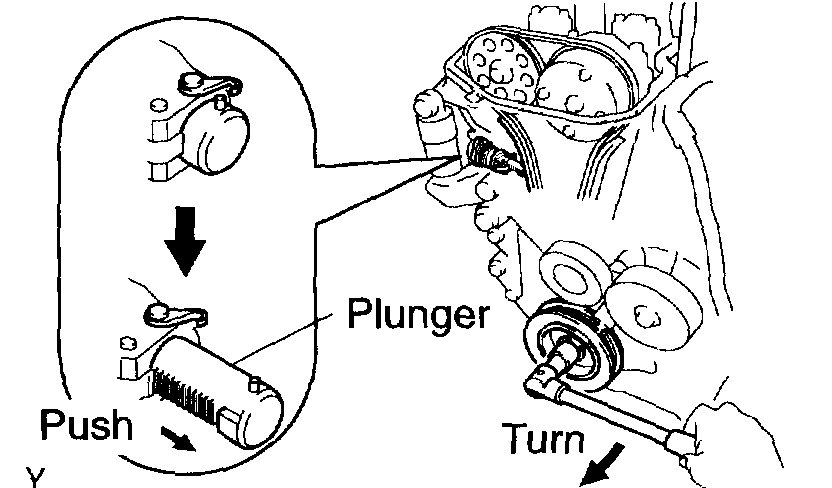 Plunger

Push

Turn

Y