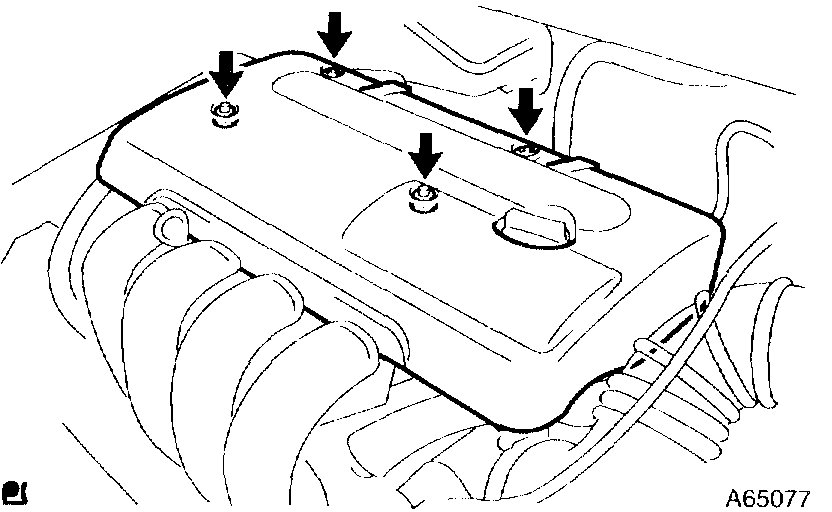 A65077