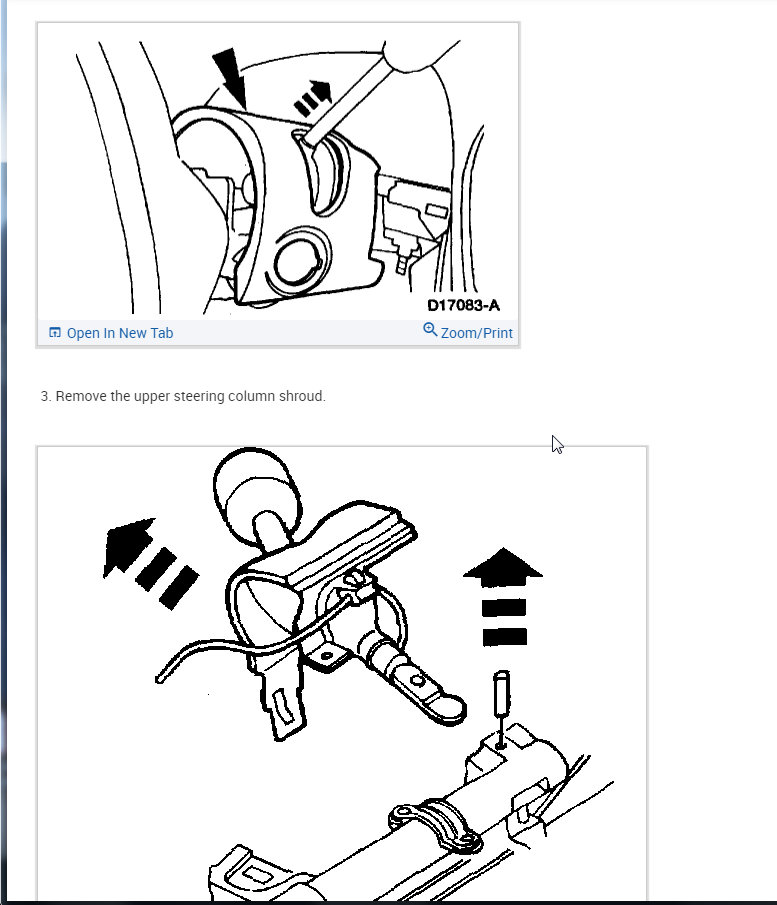 D17083-A

Open In New Tab

Zoom/Print

3. Remove the upper steering column shroud.