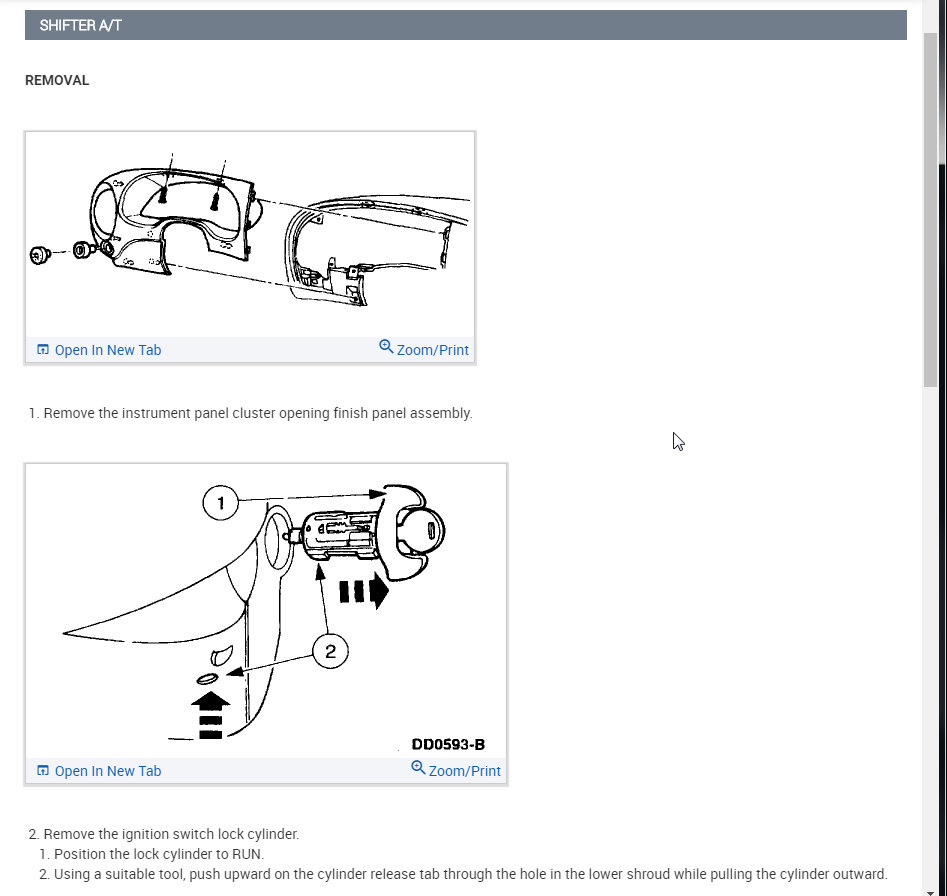 SHIFTER A/T

REMOVAL

Open In New Tab
Zoom/Print

1. Remove the instrument panel cluster opening finish panel assembly.

1
2
DD0593-B

Open In New Tab
Zoom/Print

2. Remove the ignition switch lock cylinder.
1. Position the lock cylinder to RUN.
2. Using a suitable tool, push upward on the cylinder release tab through the hole in the lower shroud while pulling the cylinder outward.