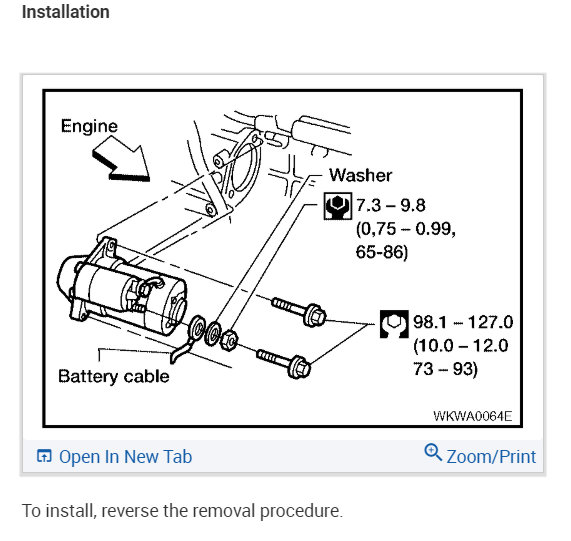 Installation

Engine

Washer

7.3 – 9.8 (0,75 – 0.99, 65-86)

98.1 – 127.0 (10.0 – 12.0 73 – 93)

Battery cable

WKWA0064E

Open In New Tab

Zoom/Print

To install, reverse the removal procedure.