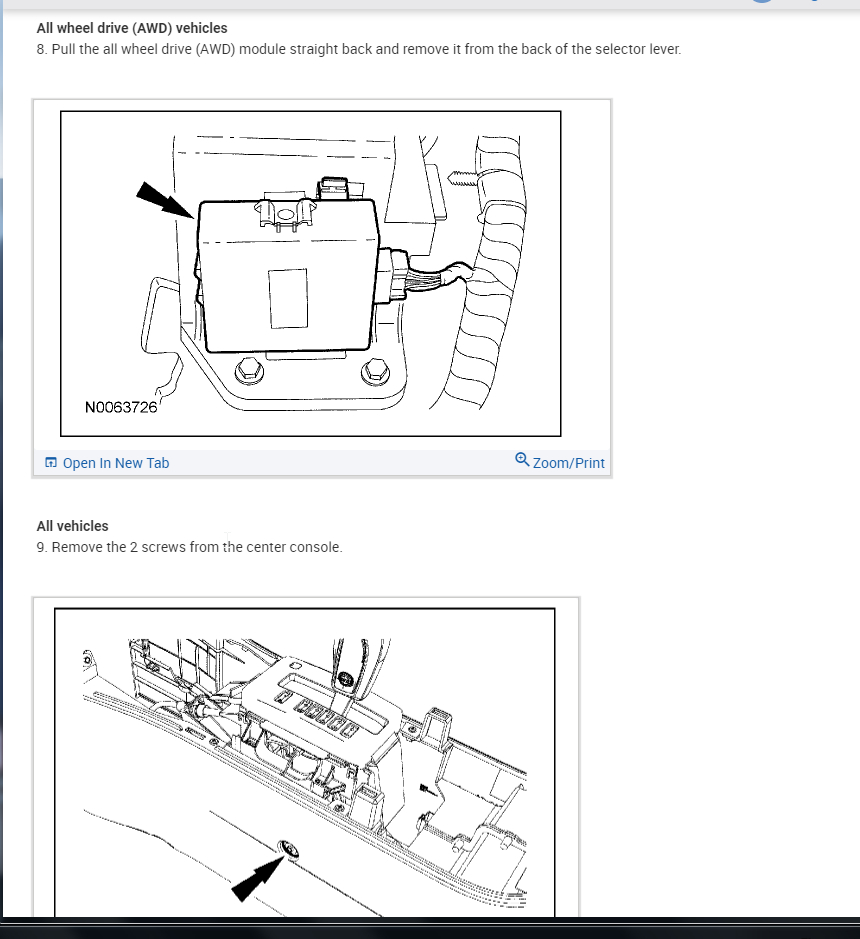 All wheel drive (AWD) vehicles
8. Pull the all wheel drive (AWD) module straight back and remove it from the back of the selector lever.

N0063726

Open In New Tab

Zoom/Print

All vehicles
9. Remove the 2 screws from the center console.