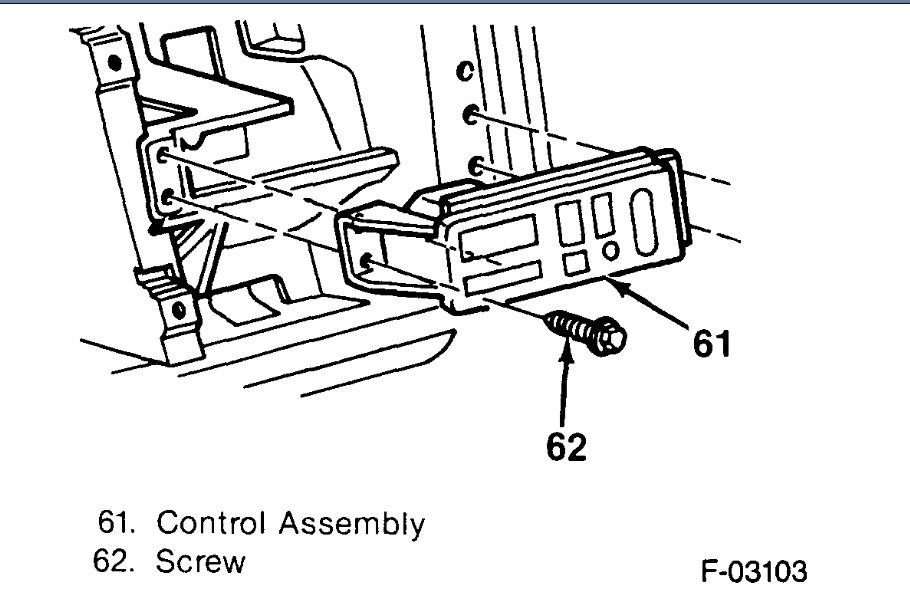 61

62

61. Control Assembly
62. Screw

F-03103