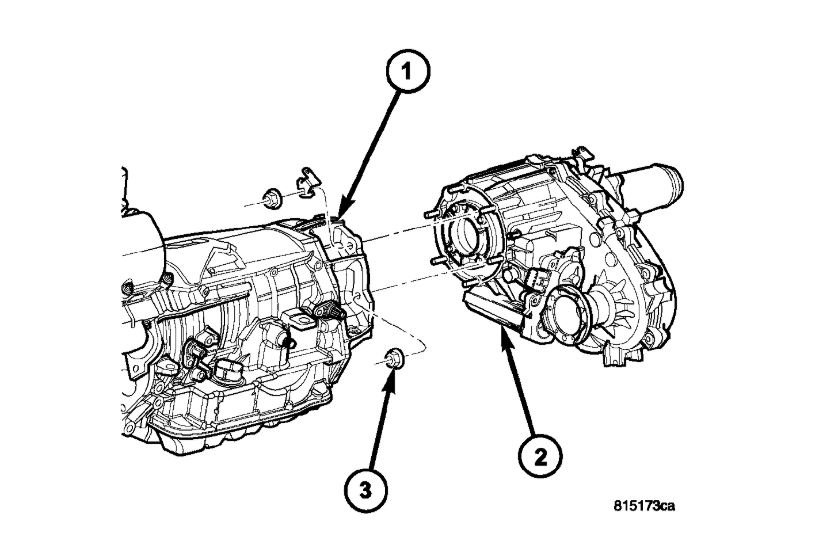 1

2

3

815173ca