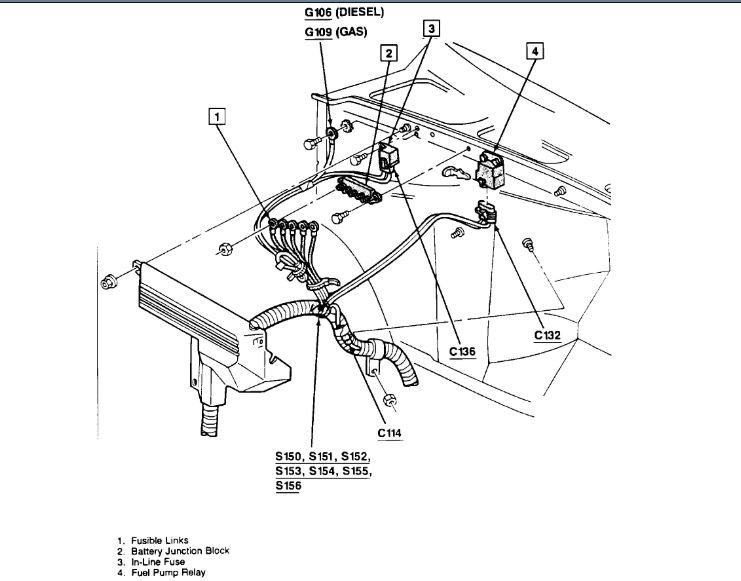 G106 (DIESEL)
G109 (GAS)

3

2

4

1

C132

C136

C114

S150, S151, S152, S153, S154, S155, S156

1. Fusible Links
2. Battery Junction Block
3. In-Line Fuse
4. Fuel Pump Relay