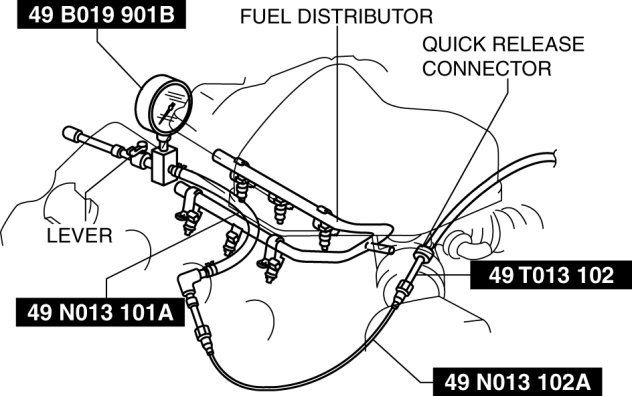 49 B019 901B

FUEL DISTRIBUTOR

QUICK RELEASE CONNECTOR

LEVER

49 T013 102

49 N013 101A

49 N013 102A