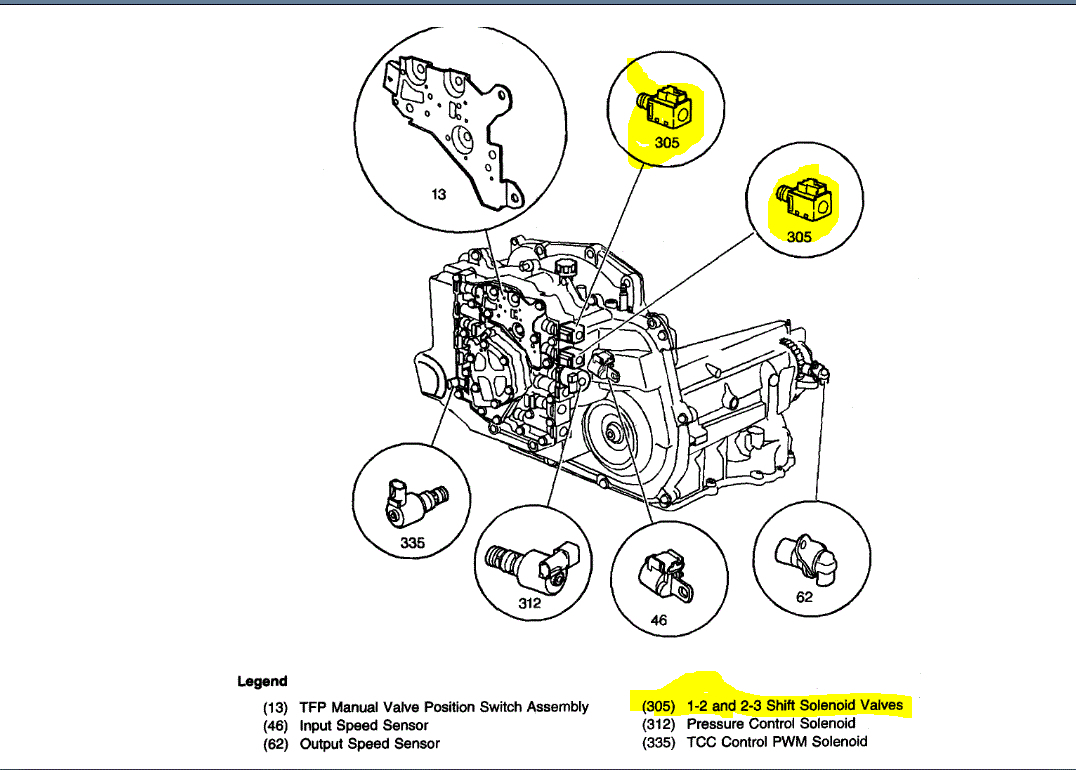 13

305

305

335

312

46

62

Legend

(13) TFP Manual Valve Position Switch Assembly
(46) Input Speed Sensor
(62) Output Speed Sensor

(305) 1-2 and 2-3 Shift Solenoid Valves
(312) Pressure Control Solenoid
(335) TCC Control PWM Solenoid