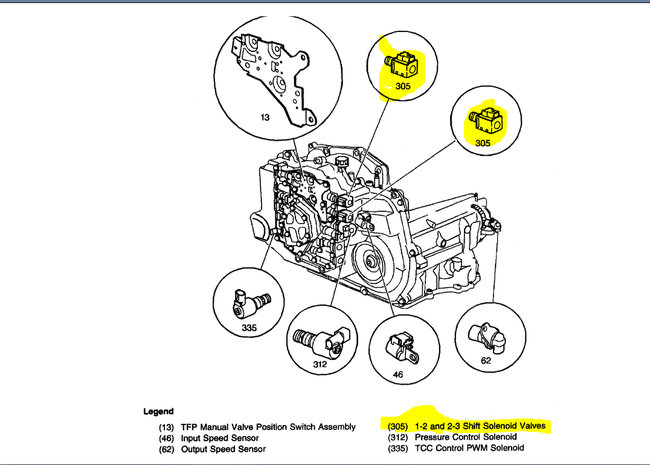 13

305

305

335

312

46

62

Legend

(13) TFP Manual Valve Position Switch Assembly
(46) Input Speed Sensor
(62) Output Speed Sensor

(305) 1-2 and 2-3 Shift Solenoid Valves
(312) Pressure Control Solenoid
(335) TCC Control PWM Solenoid