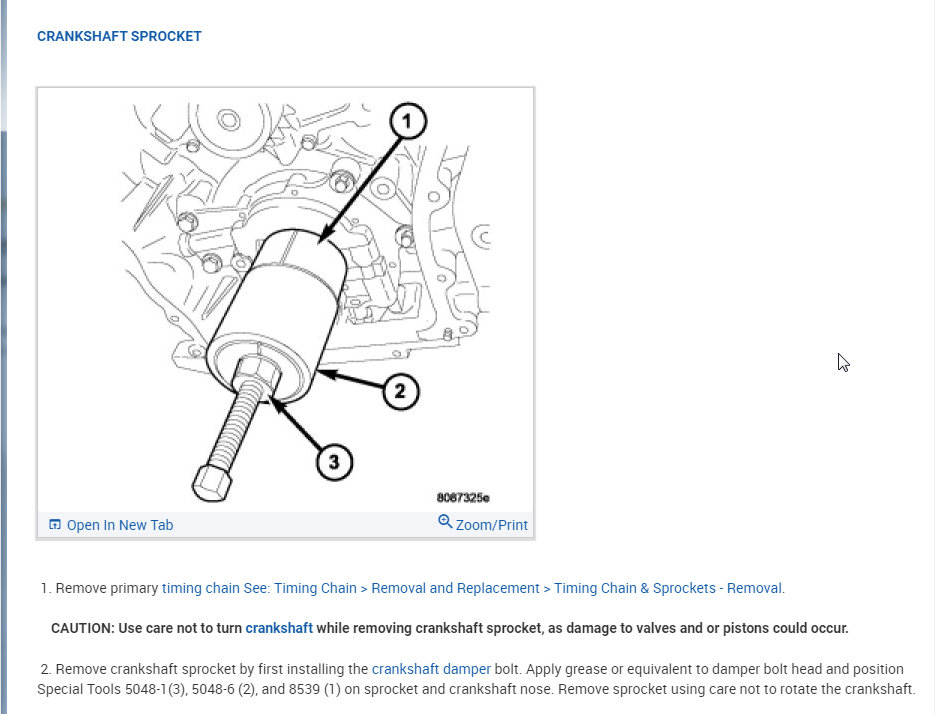 CRANKSHAFT SPROCKET

1

2

3

8087325e

Open In New Tab

Zoom/Print

1. Remove primary timing chain See: Timing Chain > Removal and Replacement > Timing Chain & Sprockets - Removal.

CAUTION: Use care not to turn crankshaft while removing crankshaft sprocket, as damage to valves and or pistons could occur.

2. Remove crankshaft sprocket by first installing the crankshaft damper bolt. Apply grease or equivalent to damper bolt head and position Special Tools 5048-1(3), 5048-6 (2), and 8539 (1) on sprocket and crankshaft nose. Remove sprocket using care not to rotate the crankshaft.