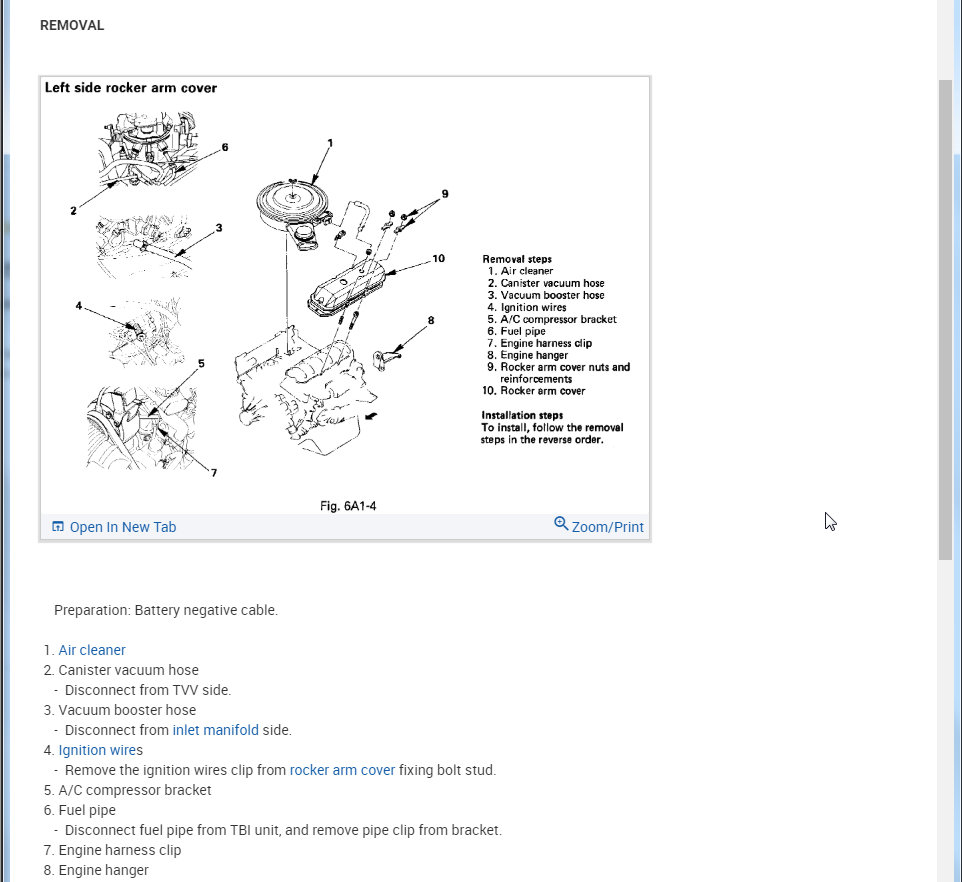 REMOVAL

Left side rocker arm cover

6
2
3
4
5
7
1
9
10
8

Removal steps
1. Air cleaner
2. Canister vacuum hose
3. Vacuum booster hose
4. Ignition wires
5. A/C compressor bracket
6. Fuel pipe
7. Engine harness clip
8. Engine hanger
9. Rocker arm cover nuts and reinforcements
10. Rocker arm cover

Installation steps
To install, follow the removal steps in the reverse order.

Fig. 6A1-4

Open In New Tab
Zoom/Print

Preparation: Battery negative cable.

1. Air cleaner
2. Canister vacuum hose
- Disconnect from TVV side.
3. Vacuum booster hose
- Disconnect from inlet manifold side.
4. Ignition wires
- Remove the ignition wires clip from rocker arm cover fixing bolt stud.
5. A/C compressor bracket
6. Fuel pipe
- Disconnect fuel pipe from TBI unit, and remove pipe clip from bracket.
7. Engine harness clip
8. Engine hanger