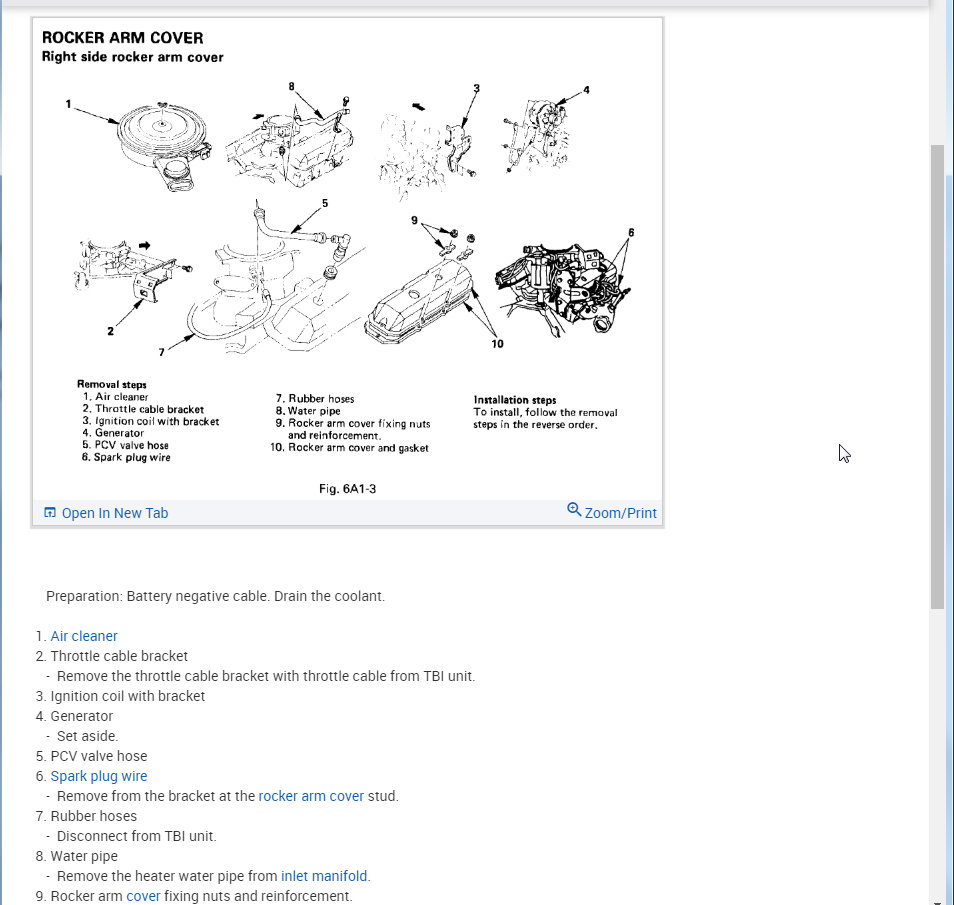 ROCKER ARM COVER
Right side rocker arm cover

1
8
3
4
5
9
6
2
7
10

Removal steps
1. Air cleaner
2. Throttle cable bracket
3. Ignition coil with bracket
4. Generator
5. PCV valve hose
6. Spark plug wire

7. Rubber hoses
8. Water pipe
9. Rocker arm cover fixing nuts and reinforcement.
10. Rocker arm cover and gasket

Installation steps
To install, follow the removal steps in the reverse order.

Fig. 6A1-3

Open In New Tab
Zoom/Print

Preparation: Battery negative cable. Drain the coolant.

1. Air cleaner
2. Throttle cable bracket
- Remove the throttle cable bracket with throttle cable from TBI unit.
3. Ignition coil with bracket
4. Generator
- Set aside.
5. PCV valve hose
6. Spark plug wire
- Remove from the bracket at the rocker arm cover stud.
7. Rubber hoses
- Disconnect from TBI unit.
8. Water pipe
- Remove the heater water pipe from inlet manifold.
9. Rocker arm cover fixing nuts and reinforcement.