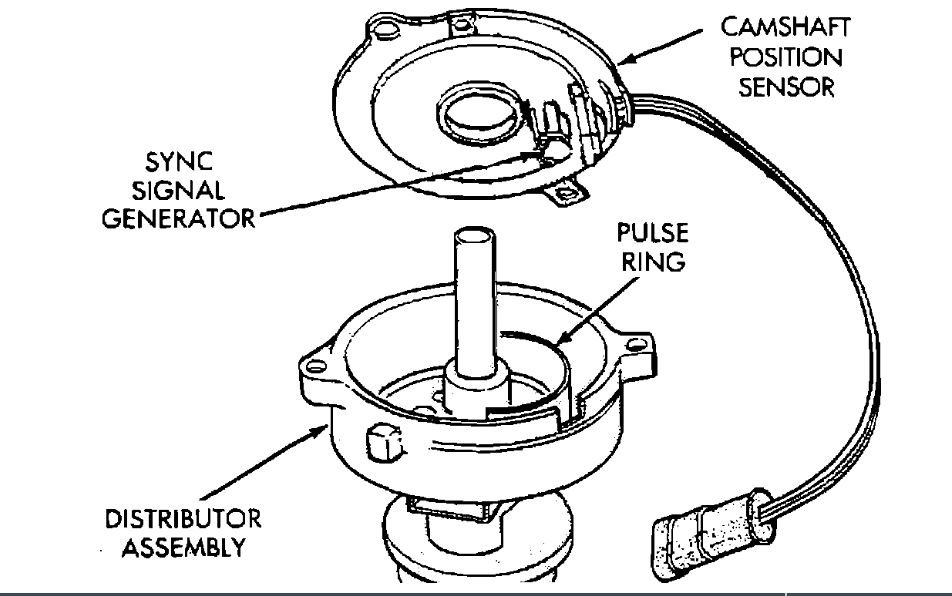 CAMSHAFT POSITION SENSOR

SYNC SIGNAL GENERATOR

PULSE RING

DISTRIBUTOR ASSEMBLY