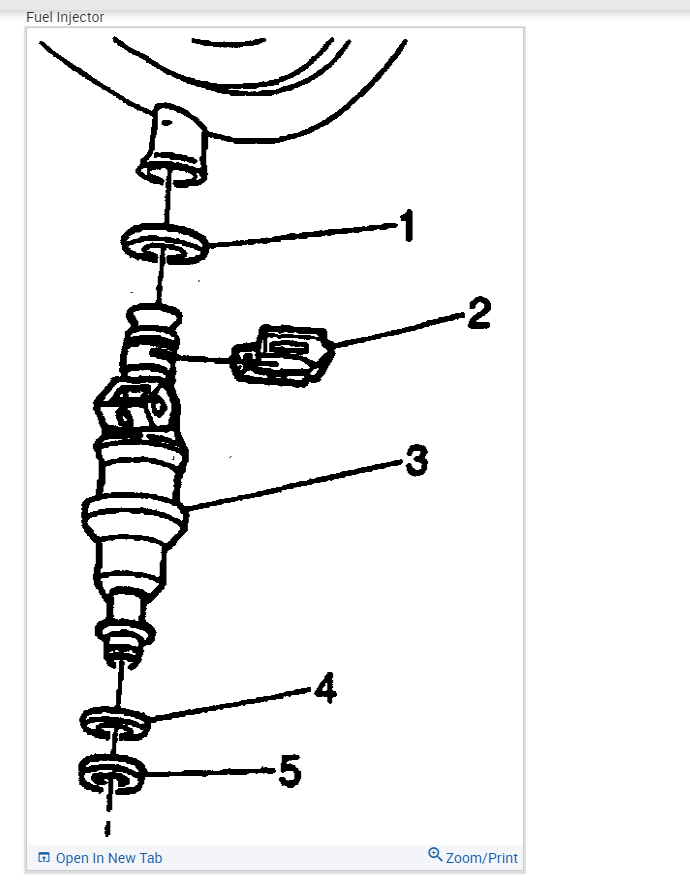 Fuel Injector

1

2

3

4

5

Open In New Tab

Zoom/Print