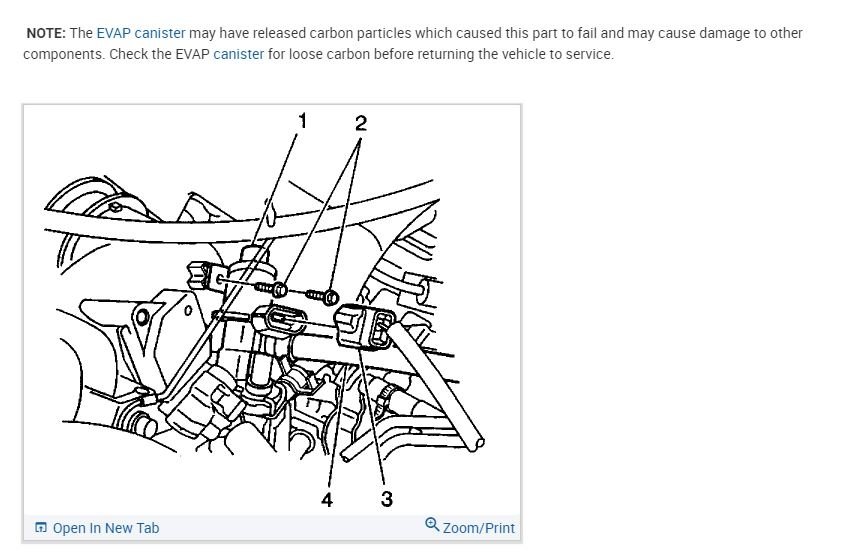 NOTE: The EVAP canister may have released carbon particles which caused this part to fail and may cause damage to other components. Check the EVAP canister for loose carbon before returning the vehicle to service.

1
2
4
3

Open In New Tab
Zoom/Print