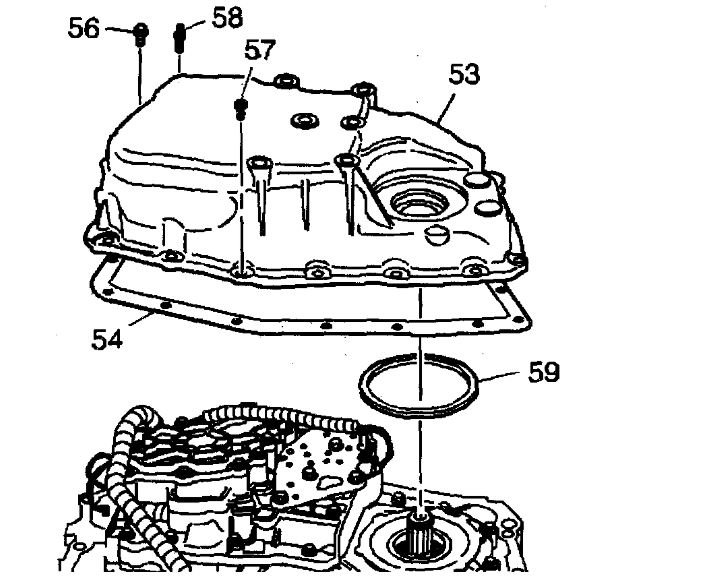 56
58
57
53
54
59