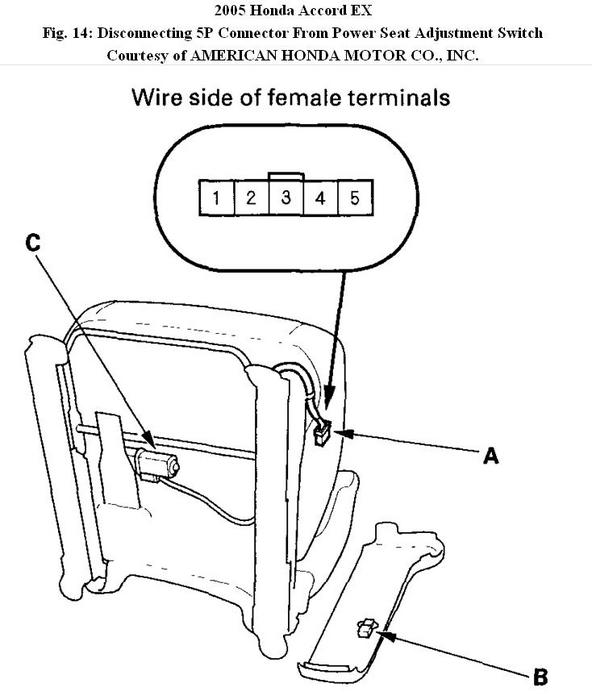 2005 Honda Accord EX
Fig. 14: Disconnecting 5P Connector From Power Seat Adjustment Switch
Courtesy of AMERICAN HONDA MOTOR CO., INC.

Wire side of female terminals

1 2 3 4 5

C

A

B