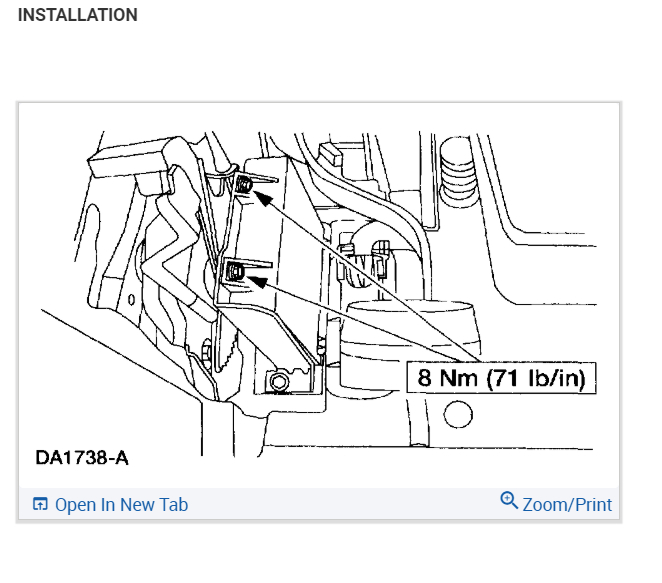 INSTALLATION

8 Nm (71 lb/in)

DA1738-A

Open In New Tab

Zoom/Print