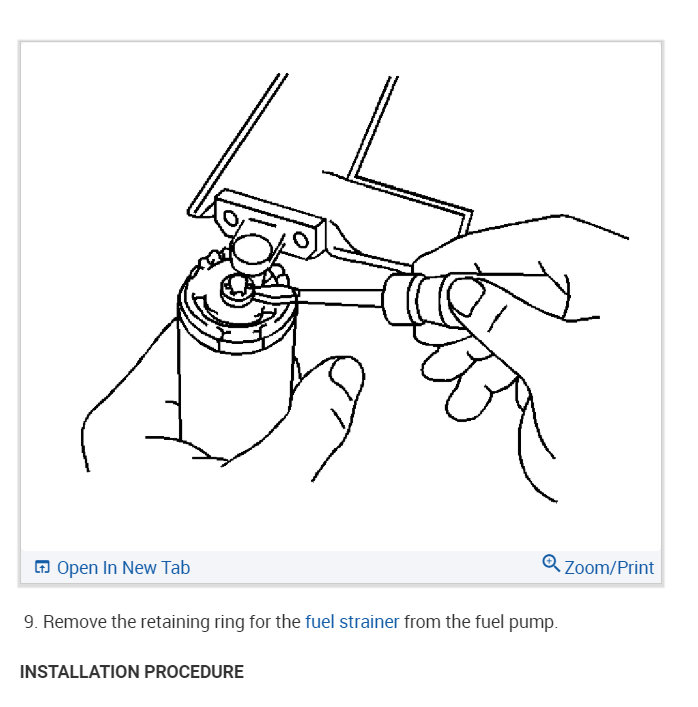 Open In New Tab

Zoom/Print

9. Remove the retaining ring for the fuel strainer from the fuel pump.

INSTALLATION PROCEDURE