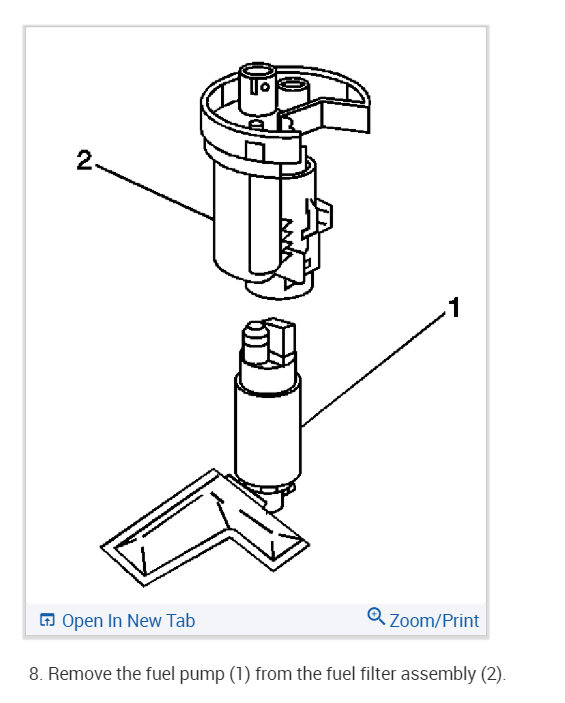 2

1

Open In New Tab

Zoom/Print

8. Remove the fuel pump (1) from the fuel filter assembly (2).